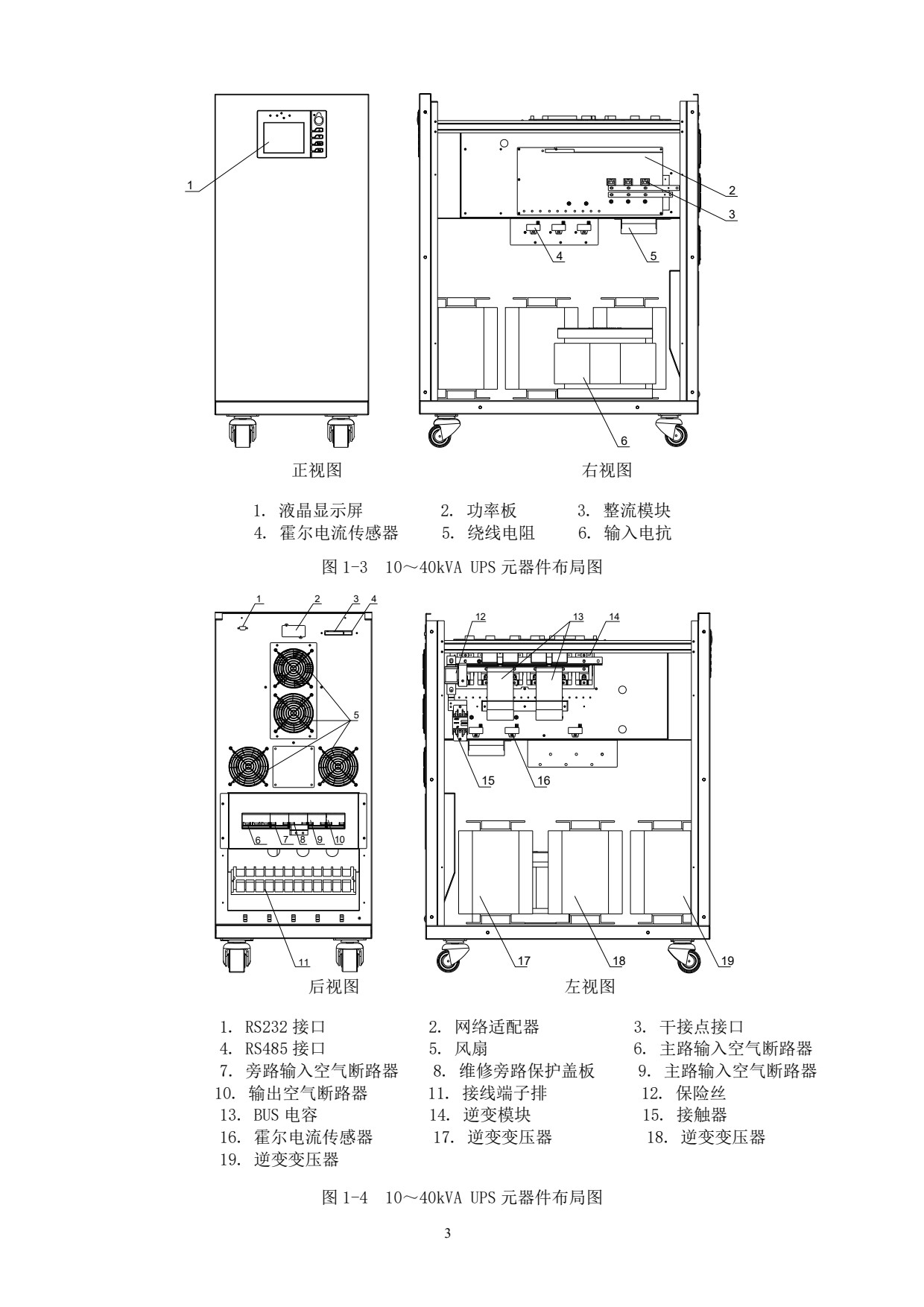 1

2

3

4

5

6

正视图

右视图

1. 液晶显示屏　　2. 功率板　　3. 整流模块
4. 霍尔电流传感器　　5. 绕线电阻　　6. 输入电抗

图 1-3　10～40kVA UPS 元器件布局图

1　2　3　4

5

6　7　8　9　10

11

12　13　14

15　16

17　18　19

后视图

左视图

1. RS232 接口　　2. 网络适配器　　3. 干接点接口
4. RS485 接口　　5. 风扇　　6. 主路输入空气断路器
7. 旁路输入空气断路器　　8. 维修旁路保护盖板　　9. 主路输入空气断路器
10. 输出空气断路器　　11. 接线端子排　　12. 保险丝
13. BUS 电容　　14. 逆变模块　　15. 接触器
16. 霍尔电流传感器　　17. 逆变变压器　　18. 逆变变压器
19. 逆变变压器

图 1-4　10～40kVA UPS 元器件布局图

3