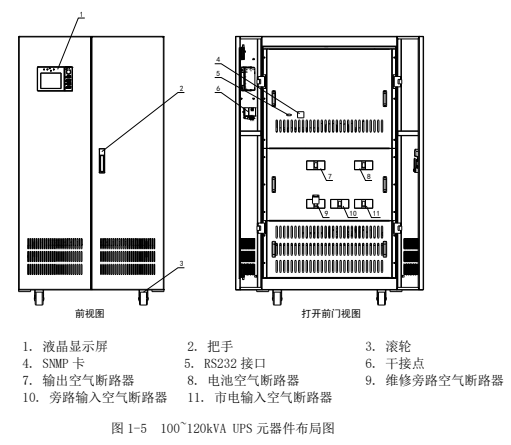 1

2

3

前视图

4
5
6

7
8
9
10
11

打开前门视图

1. 液晶显示屏　　2. 把手　　3. 滚轮
4. SNMP 卡　　5. RS232 接口　　6. 干接点
7. 输出空气断路器　　8. 电池空气断路器　　9. 维修旁路空气断路器
10. 旁路输入空气断路器　　11. 市电输入空气断路器

图 1-5 100~120kVA UPS 元器件布局图